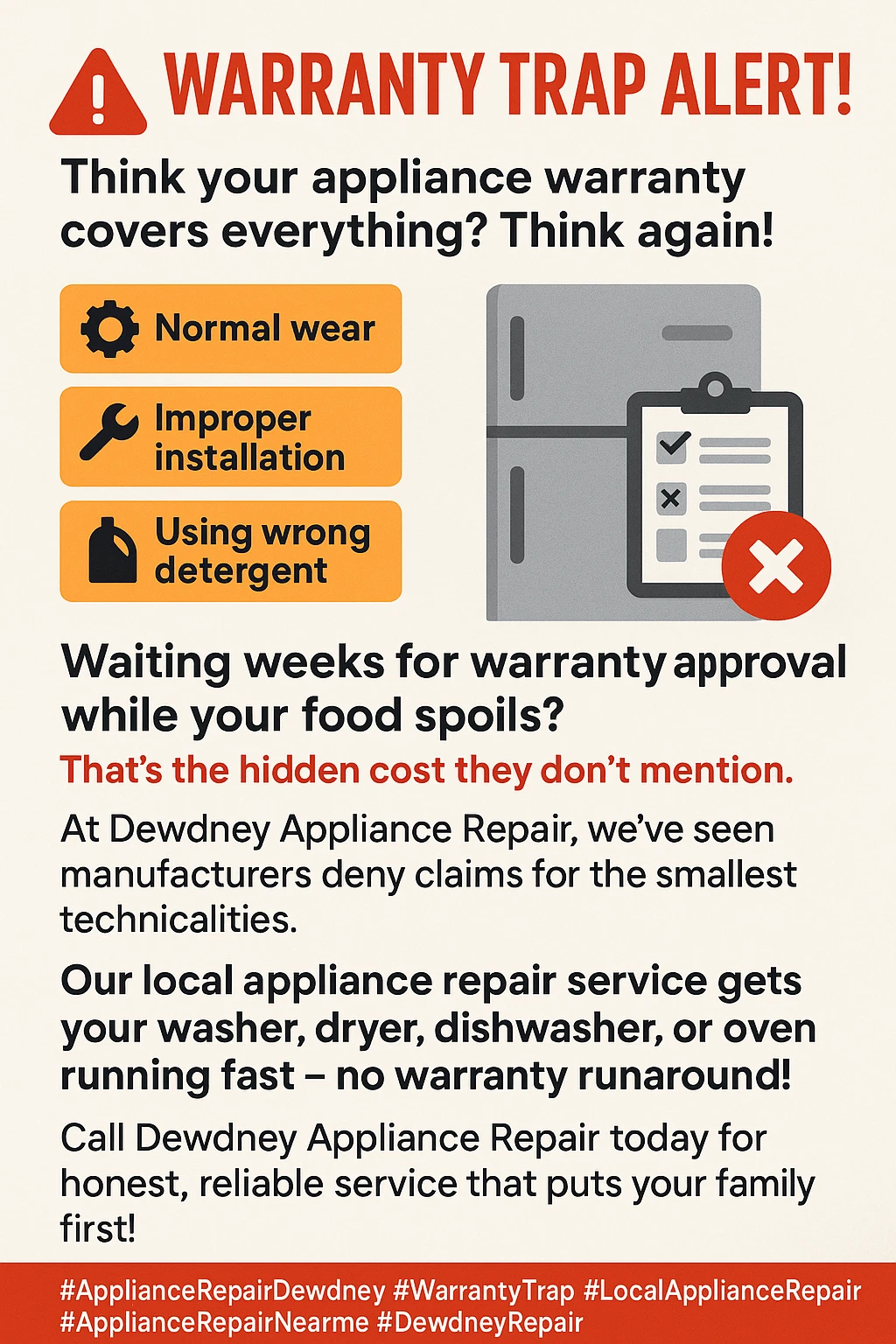 WARRANTY TRAP ALERT!

Think your appliance warranty covers everything? Think again!

Normal wear

Improper installation

Using wrong detergent

Waiting weeks for warranty approval while your food spoils?

That's the hidden cost they don't mention.

At Dewdney Appliance Repair, we've seen manufacturers deny claims for the smallest technicalities.

Our local appliance repair service gets your washer, dryer, dishwasher, or oven running fast – no warranty runaround!

Call Dewdney Appliance Repair today for honest, reliable service that puts your family first!

#ApplianceRepairDewdney #WarrantyTrap #LocalApplianceRepair #ApplianceRepairNearme #DewdneyRepair