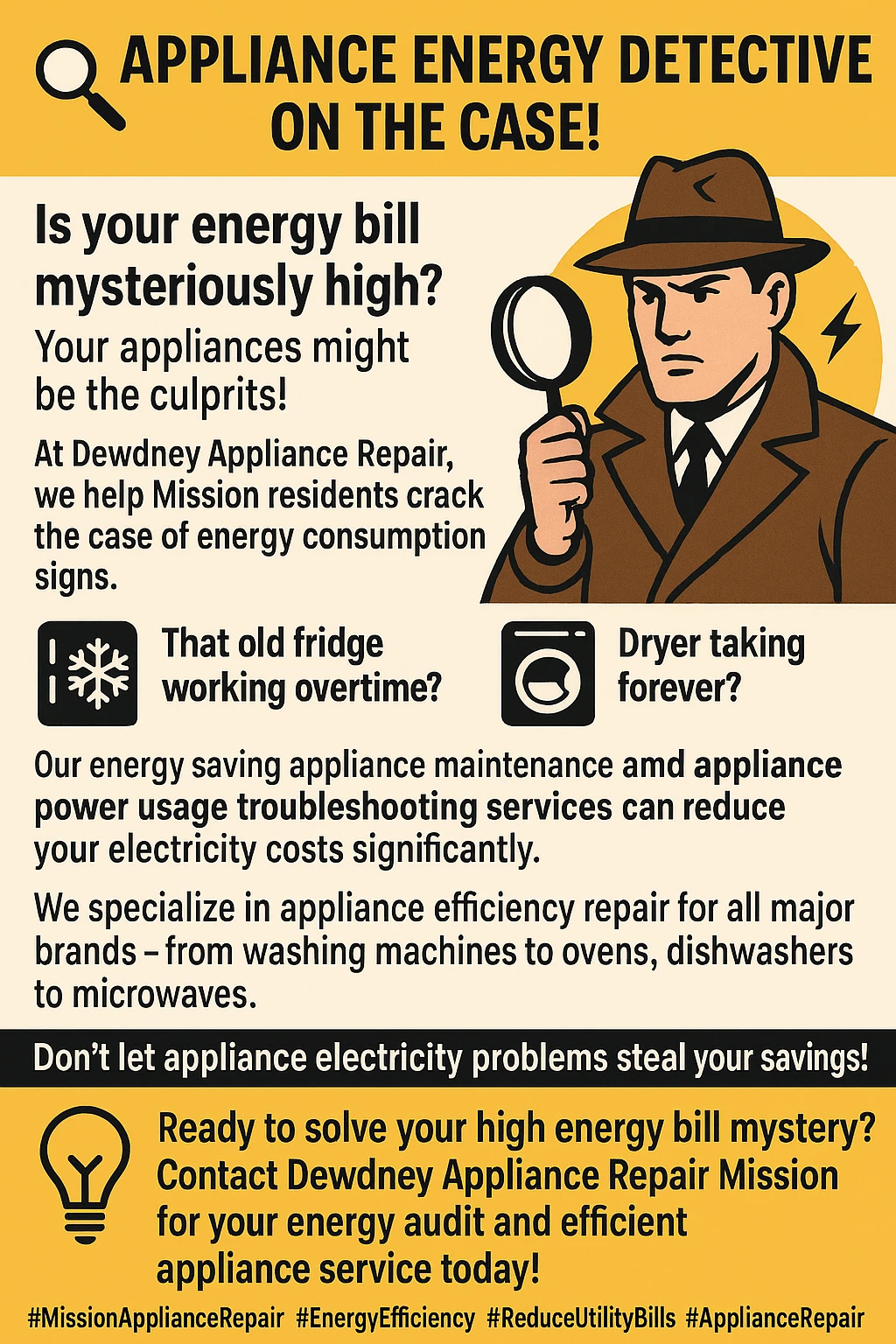 APPLIANCE ENERGY DETECTIVE ON THE CASE!

Is your energy bill mysteriously high?

Your appliances might be the culprits!

At Dewdney Appliance Repair, we help Mission residents crack the case of energy consumption signs.

That old fridge working overtime?

Dryer taking forever?

Our energy saving appliance maintenance amd appliance power usage troubleshooting services can reduce your electricity costs significantly.

We specialize in appliance efficiency repair for all major brands – from washing machines to ovens, dishwashers to microwaves.

Don't let appliance electricity problems steal your savings!

Ready to solve your high energy bill mystery? Contact Dewdney Appliance Repair Mission for your energy audit and efficient appliance service today!

#MissionApplianceRepair #EnergyEfficiency #ReduceUtilityBills #ApplianceRepair